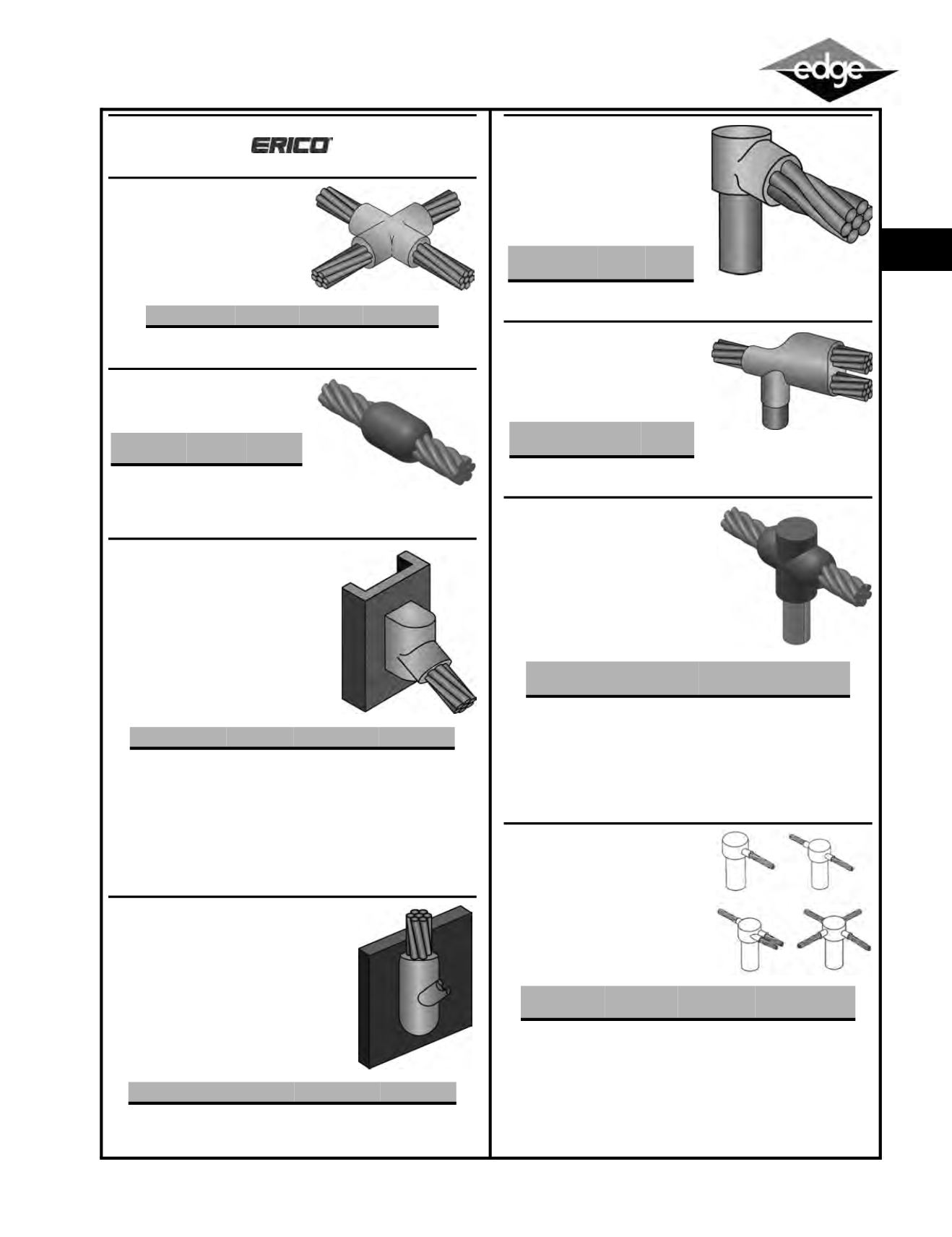 edge

ERICO